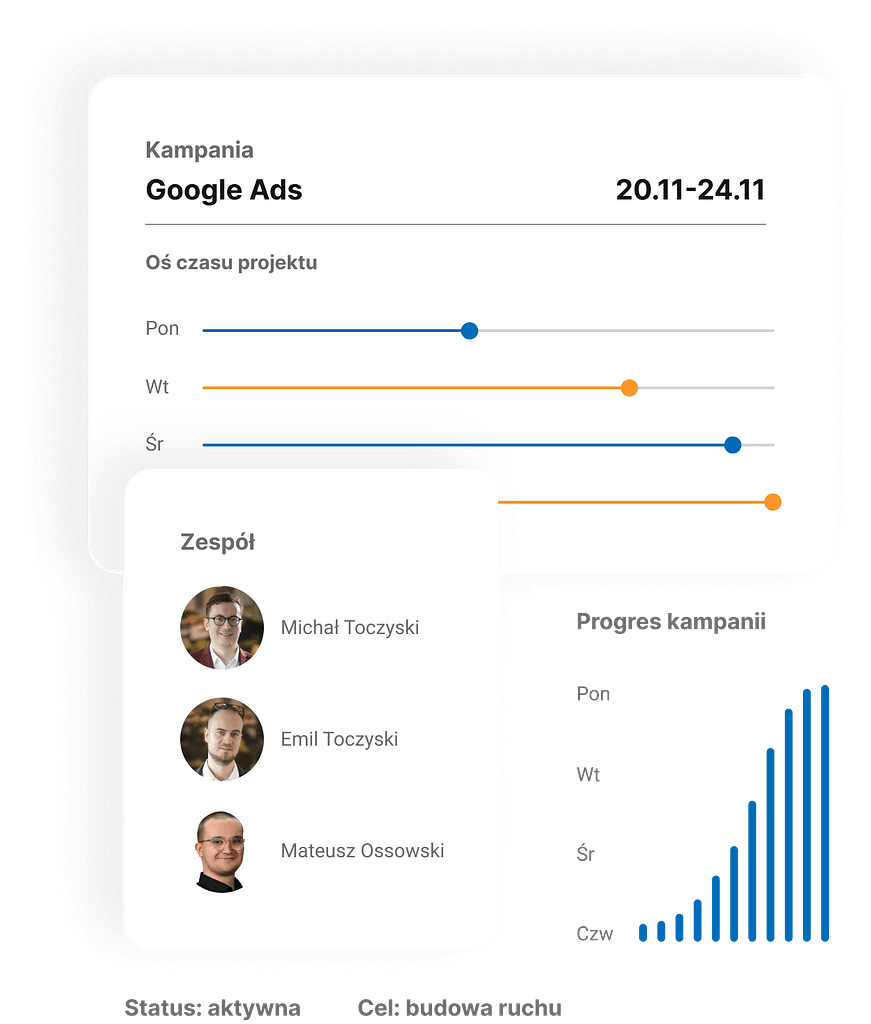 Kampania

Google Ads

20.11-24.11

Oś czasu projektu

Pon

Wt

Śr

Zespół

Michał Toczyski

Emil Toczyski

Mateusz Ossowski

Progres kampanii

Pon

Wt

Śr

Czw

Status: aktywna

Cel: budowa ruchu